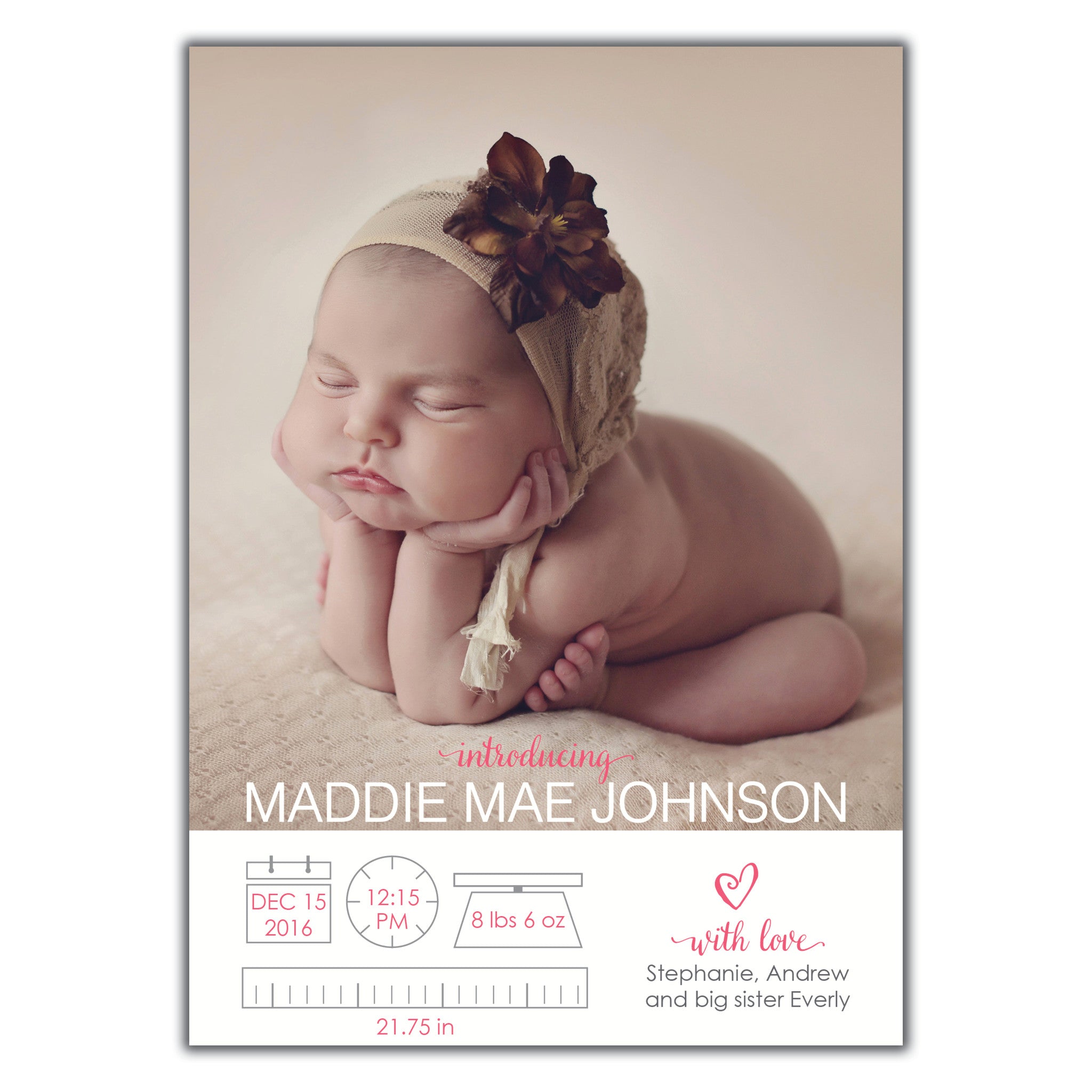 introducing
MADDIE MAE JOHNSON

DEC 15
2016

12:15
PM

8 lbs 6 oz

21.75 in

with love
Stephanie, Andrew and big sister Everly